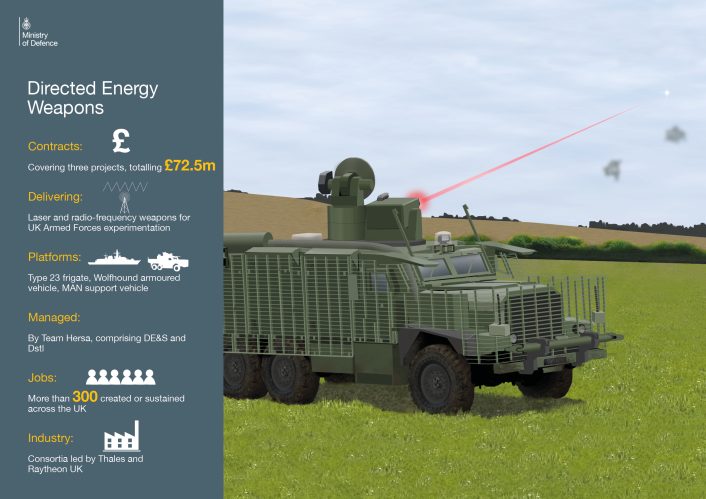 Ministry of Defence

Directed Energy Weapons

Contracts: £

Covering three projects, totalling £72.5m

Delivering:

Laser and radio-frequency weapons for UK Armed Forces experimentation

Platforms:

Type 23 frigate, Wolfhound armoured vehicle, MAN support vehicle

Managed:

By Team Hersa, comprising DE&S and Dstl

Jobs:

More than 300 created or sustained across the UK

Industry:

Consortia led by Thales and Raytheon UK