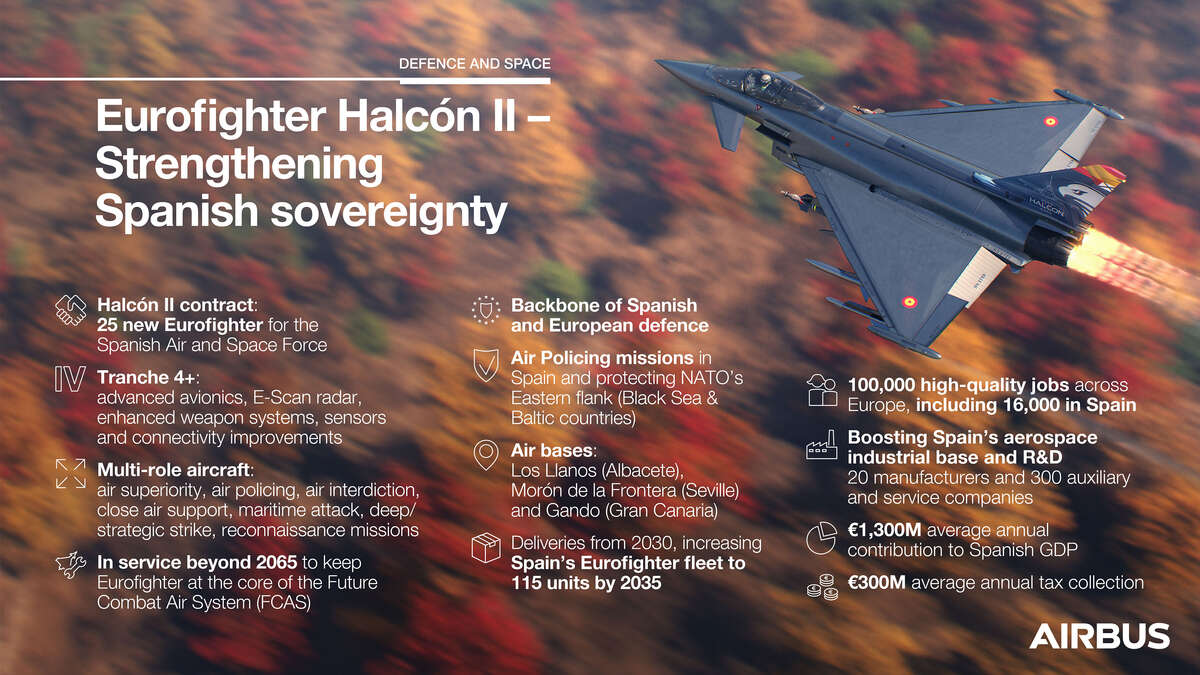 DEFENCE AND SPACE

Eurofighter Halcón II – Strengthening Spanish sovereignty

Halcón II contract: 25 new Eurofighter for the Spanish Air and Space Force

IV Tranche 4+: advanced avionics, E-Scan radar, enhanced weapon systems, sensors and connectivity improvements

Multi-role aircraft: air superiority, air policing, air interdiction, close air support, maritime attack, deep/strategic strike, reconnaissance missions

In service beyond 2065 to keep Eurofighter at the core of the Future Combat Air System (FCAS)

Backbone of Spanish and European defence

Air Policing missions in Spain and protecting NATO's Eastern flank (Black Sea & Baltic countries)

Air bases: Los Llanos (Albacete), Morón de la Frontera (Seville) and Gando (Gran Canaria)

Deliveries from 2030, increasing Spain's Eurofighter fleet to 115 units by 2035

100,000 high-quality jobs across Europe, including 16,000 in Spain

Boosting Spain's aerospace industrial base and R&D
20 manufacturers and 300 auxiliary and service companies

€1,300M average annual contribution to Spanish GDP

€300M average annual tax collection

HALCÓN

AIRBUS